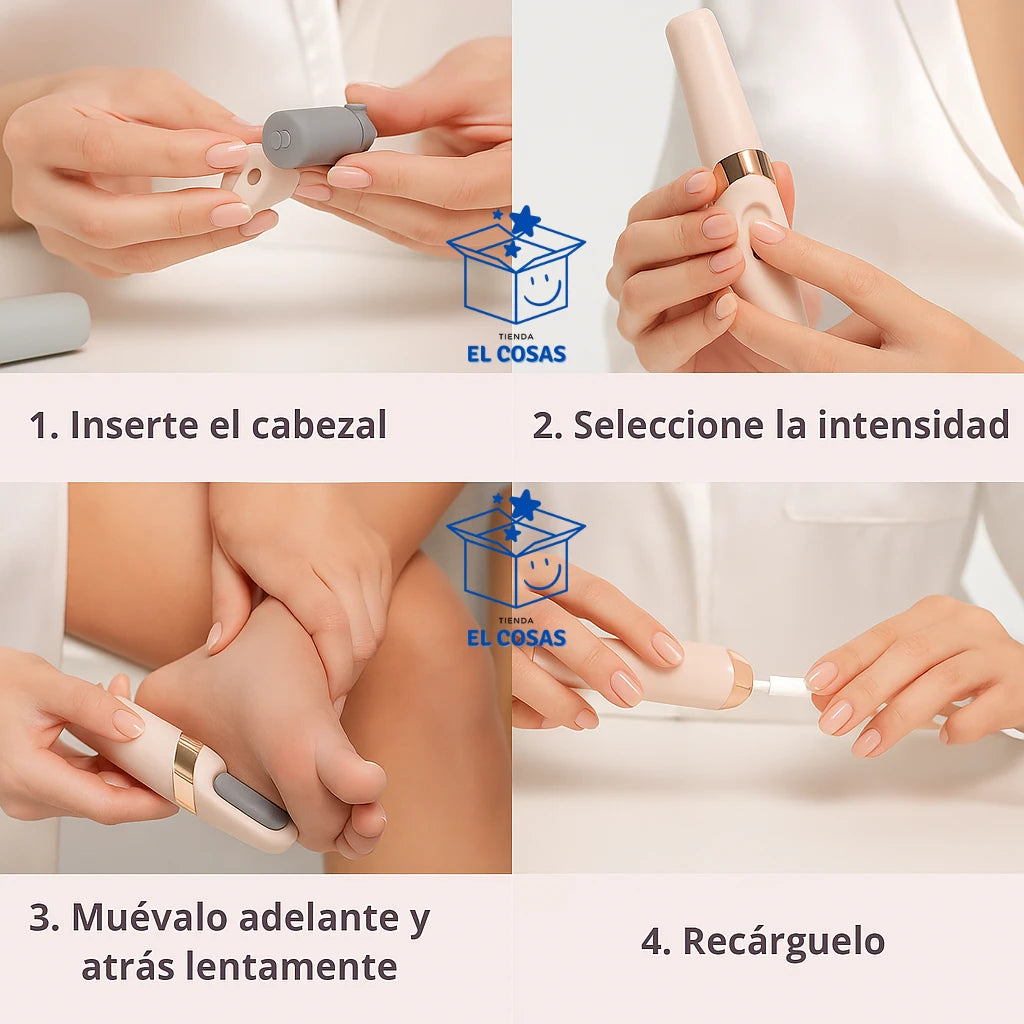 TIENDA
EL COSAS

1. Inserte el cabezal

2. Seleccione la intensidad

TIENDA
EL COSAS

3. Muévalo adelante y atrás lentamente

4. Recárguelo