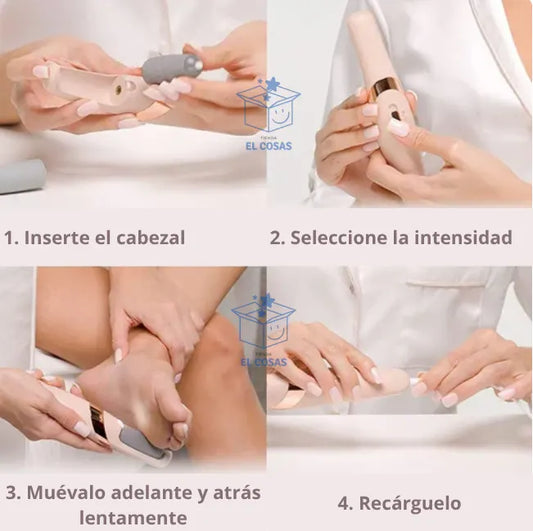 TIENDA
EL COSAS

1. Inserte el cabezal

2. Seleccione la intensidad

TIENDA
EL COSAS

3. Muévalo adelante y atrás lentamente

4. Recárguelo